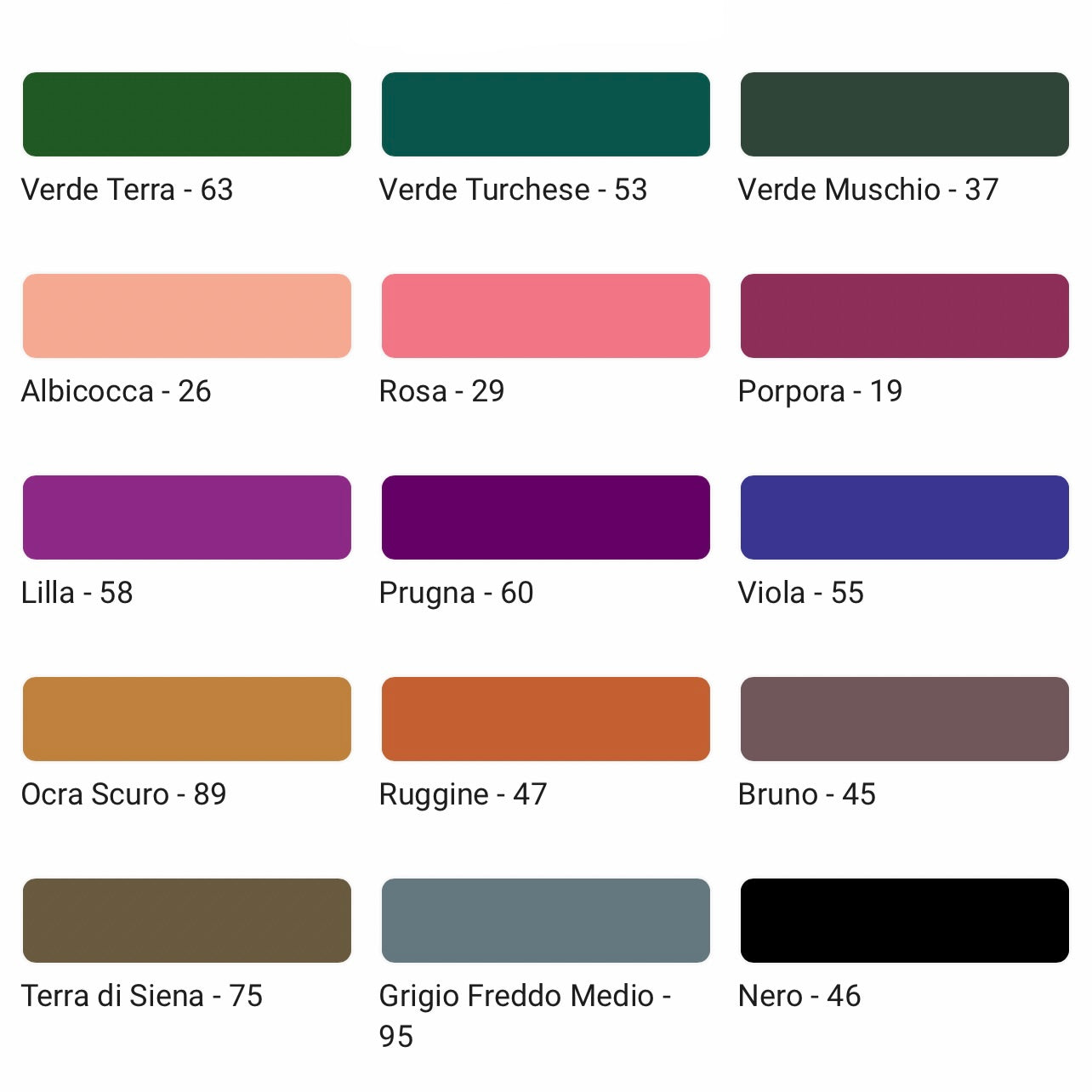 Verde Terra - 63

Verde Turchese - 53

Verde Muschio - 37

Albicocca - 26

Rosa - 29

Porpora - 19

Lilla - 58

Prugna - 60

Viola - 55

Ocra Scuro - 89

Ruggine - 47

Bruno - 45

Terra di Siena - 75

Grigio Freddo Medio - 95

Nero - 46