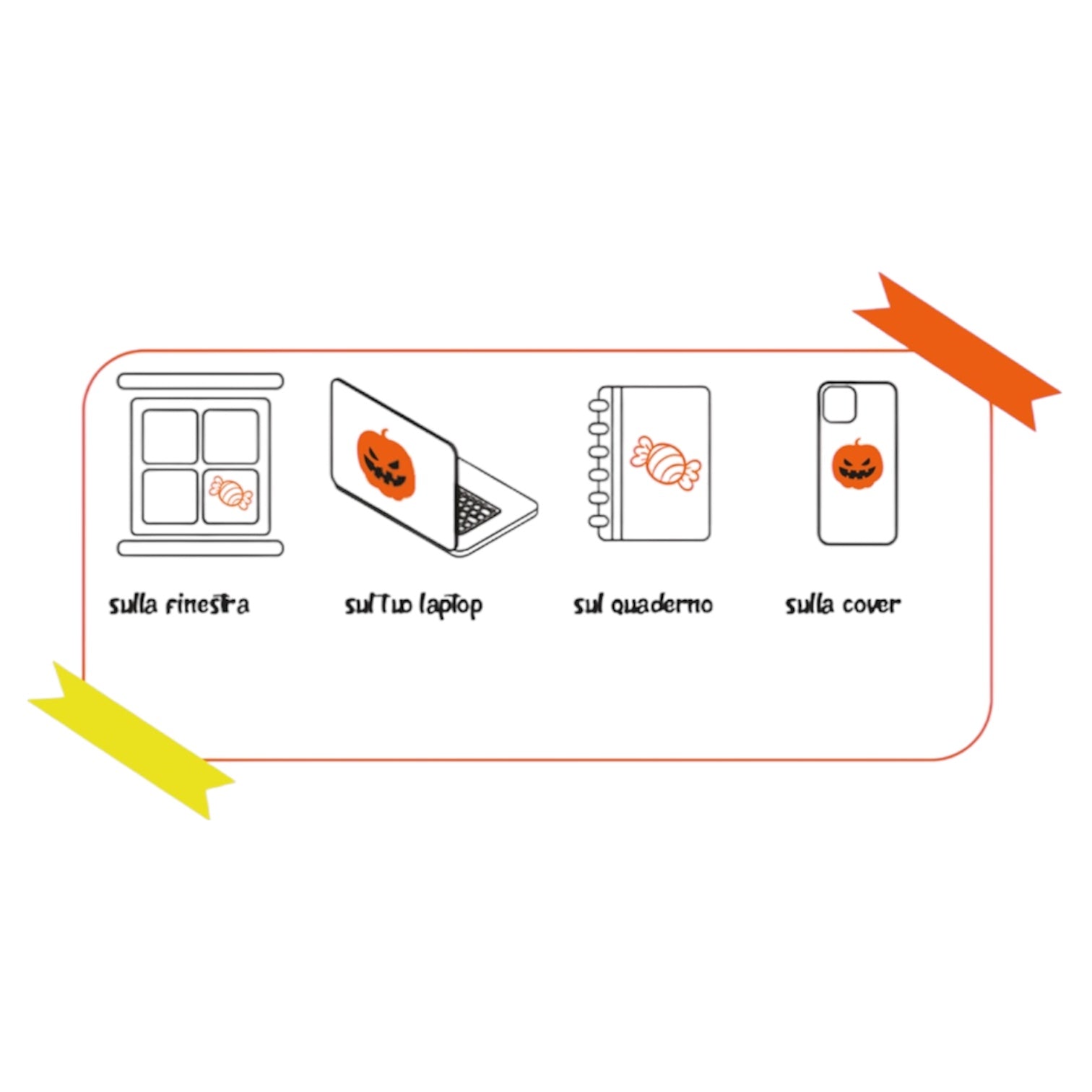 sulla finestra

sul tuo laptop

sul quaderno

sulla cover